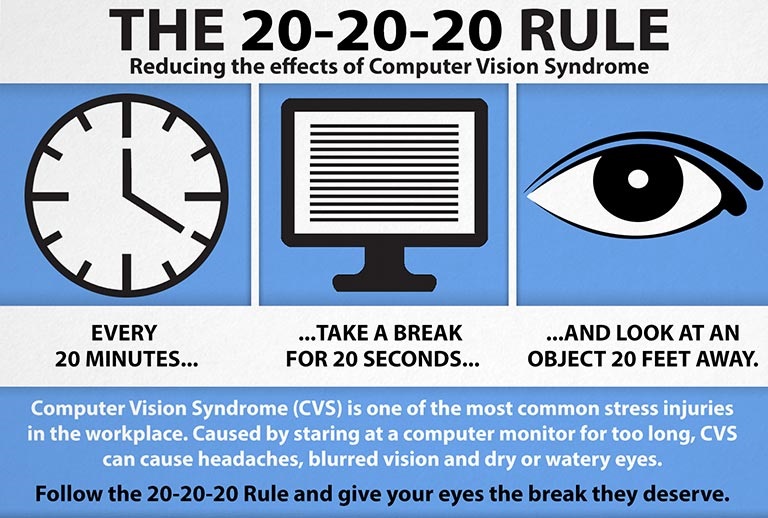 THE 20-20-20 RULE
Reducing the effects of Computer Vision Syndrome

EVERY 20 MINUTES...

...TAKE A BREAK FOR 20 SECONDS...

...AND LOOK AT AN OBJECT 20 FEET AWAY.

Computer Vision Syndrome (CVS) is one of the most common stress injuries in the workplace. Caused by staring at a computer monitor for too long, CVS can cause headaches, blurred vision and dry or watery eyes.

Follow the 20-20-20 Rule and give your eyes the break they deserve.